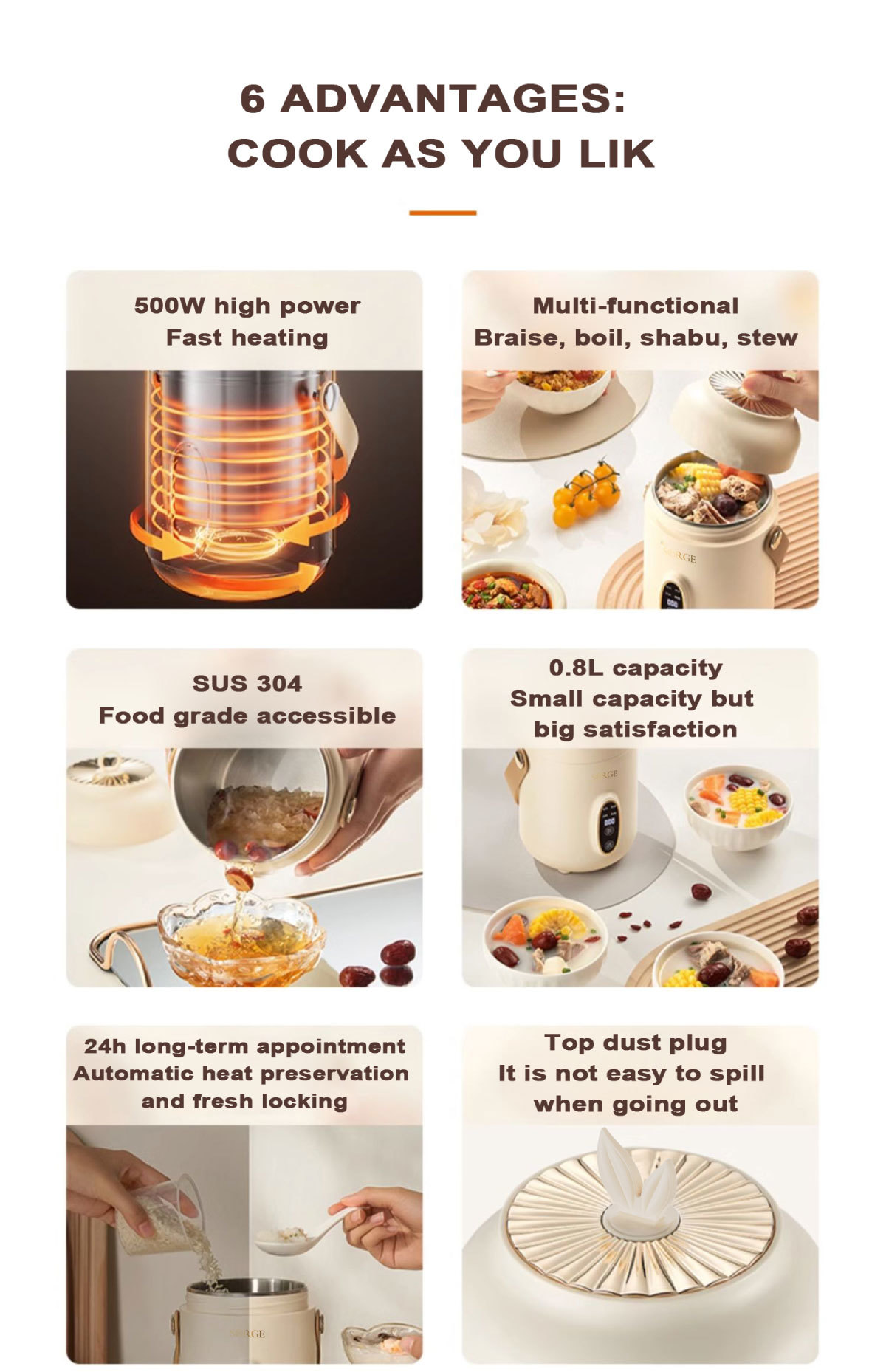 6 ADVANTAGES:
COOK AS YOU LIK

500W high power
Fast heating

Multi-functional
Braise, boil, shabu, stew

SORGE

SUS 304
Food grade accessible

0.8L capacity
Small capacity but
big satisfaction

SORGE

24h long-term appointment
Automatic heat preservation
and fresh locking

SORGE

Top dust plug
It is not easy to spill
when going out